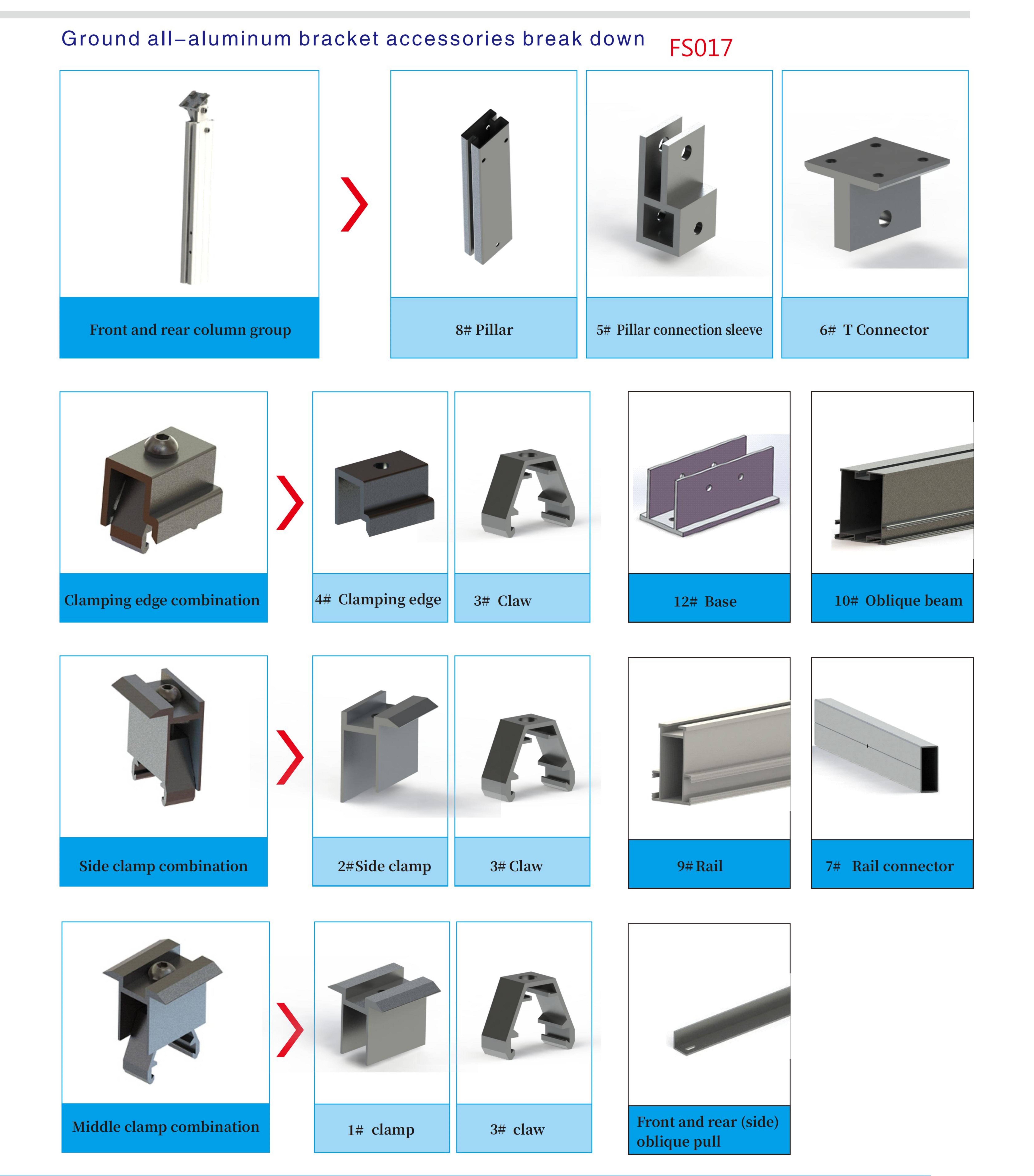 Ground all–aluminum bracket accessories break down FS017

Front and rear column group

8# Pillar

5# Pillar connection sleeve

6# T Connector

Clamping edge combination

4# Clamping edge

3# Claw

12# Base

10# Oblique beam

Side clamp combination

2#Side clamp

3# Claw

9# Rail

7# Rail connector

Middle clamp combination

1# clamp

3# claw

Front and rear (side) oblique pull