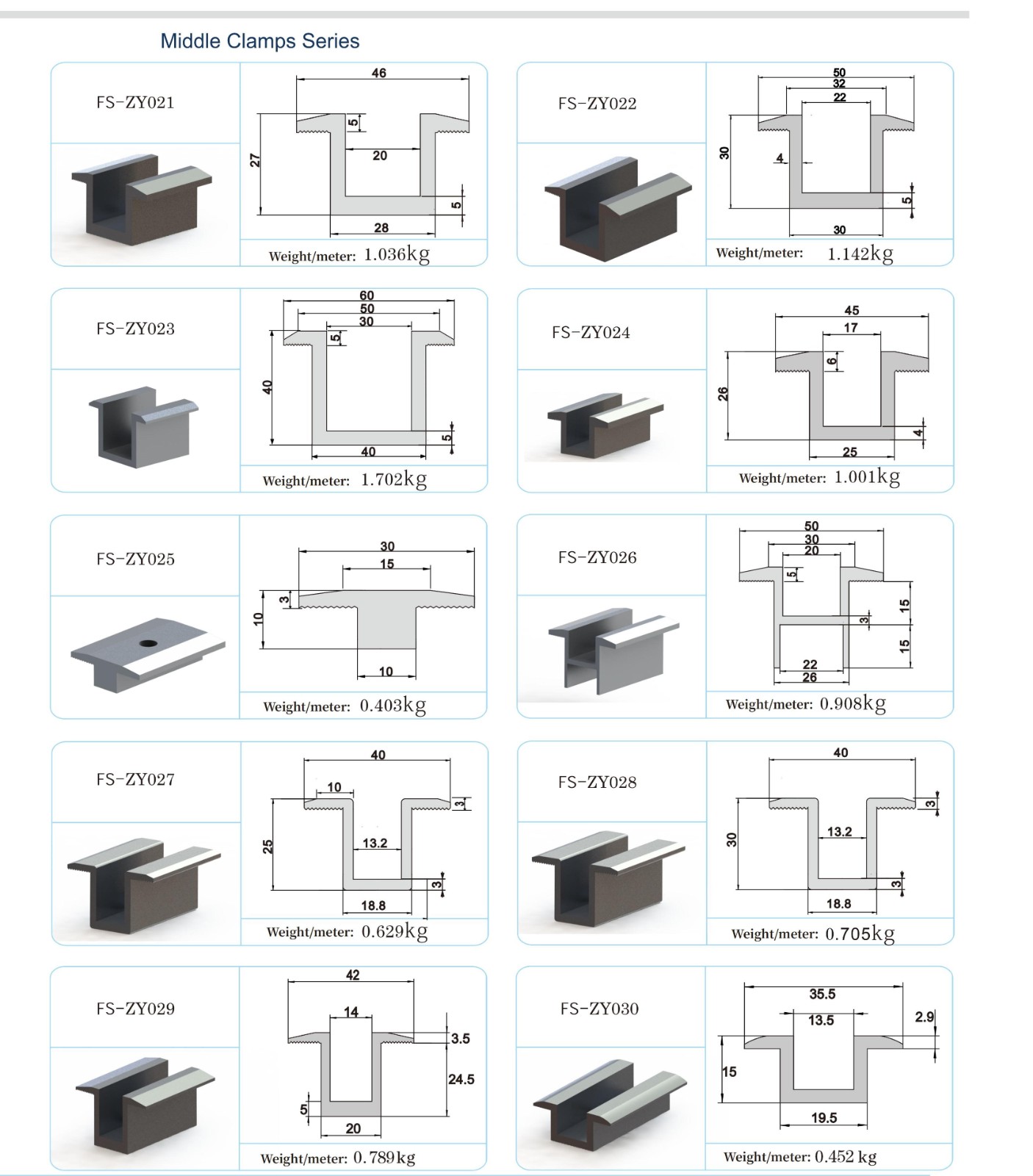 Middle Clamps Series

FS-ZY021

46
5
27
20
5
28

Weight/meter: 1.036kg

FS-ZY022

50
32
22
30
4
5
30

Weight/meter: 1.142kg

FS-ZY023

60
50
30
5
40
5
40

Weight/meter: 1.702kg

FS-ZY024

45
17
6
26
4
25

Weight/meter: 1.001kg

FS-ZY025

30
15
3
10
10

Weight/meter: 0.403kg

FS-ZY026

50
30
20
5
15
3
15
22
26

Weight/meter: 0.908kg

FS-ZY027

40
10
3
25
13.2
3
18.8

Weight/meter: 0.629kg

FS-ZY028

40
3
30
13.2
3
18.8

Weight/meter: 0.705kg

FS-ZY029

42
14
3.5
24.5
5
20

Weight/meter: 0.789kg

FS-ZY030

35.5
13.5
2.9
15
19.5

Weight/meter: 0.452 kg