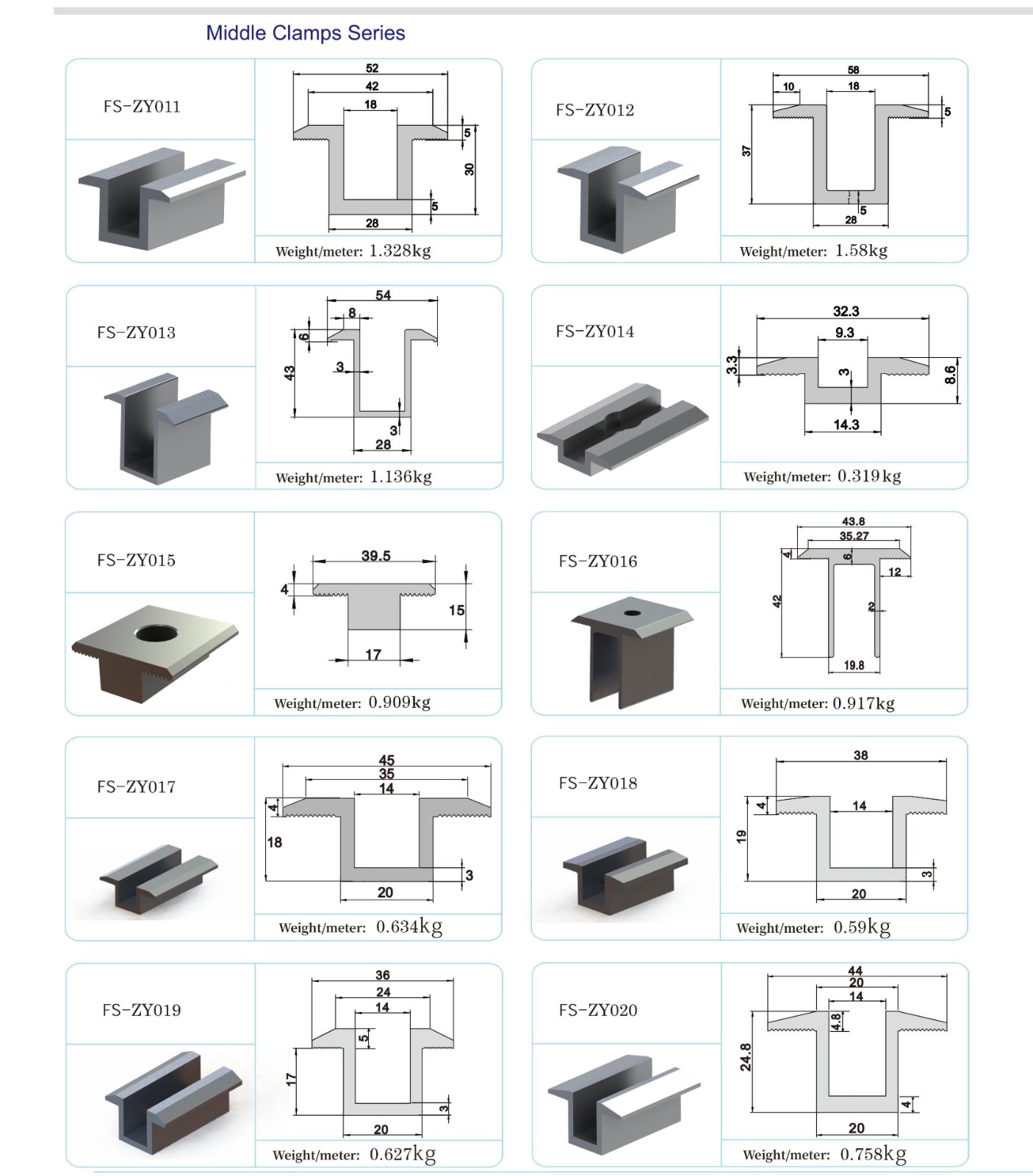 Middle Clamps Series

FS-ZY011

52
42
18
5
30
5
28

Weight/meter: 1.328kg

FS-ZY012

58
10
18
5
37
5
28

Weight/meter: 1.58kg

FS-ZY013

54
8
6
43
3
3
28

Weight/meter: 1.136kg

FS-ZY014

32.3
9.3
3.3
3
8.6
14.3

Weight/meter: 0.319kg

FS-ZY015

39.5
4
15
17

Weight/meter: 0.909kg

FS-ZY016

43.8
35.27
4
6
12
42
2
19.8

Weight/meter: 0.917kg

FS-ZY017

45
35
14
4
18
3
20

Weight/meter: 0.634kg

FS-ZY018

38
4
14
19
3
20

Weight/meter: 0.59kg

FS-ZY019

36
24
14
5
17
3
20

Weight/meter: 0.627kg

FS-ZY020

44
20
14
4.8
24.8
4
20

Weight/meter: 0.758kg