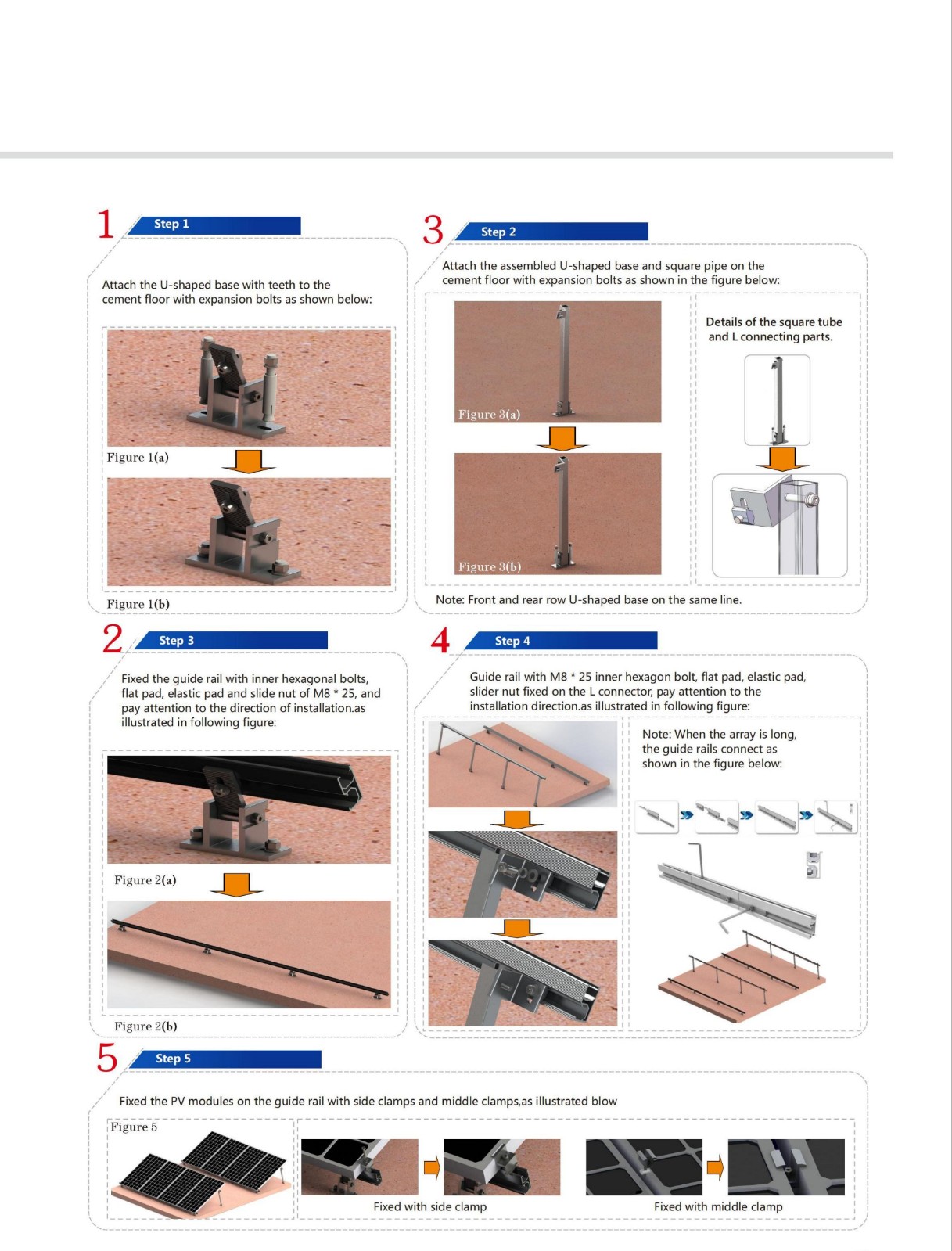 1 Step 1

Attach the U-shaped base with teeth to the cement floor with expansion bolts as shown below:

Figure 1(a)

Figure 1(b)

3 Step 2

Attach the assembled U-shaped base and square pipe on the cement floor with expansion bolts as shown in the figure below:

Figure 3(a)

Figure 3(b)

Details of the square tube and L connecting parts.

Note: Front and rear row U-shaped base on the same line.

2 Step 3

Fixed the guide rail with inner hexagonal bolts, flat pad, elastic pad and slide nut of M8 * 25, and pay attention to the direction of installation.as illustrated in following figure:

Figure 2(a)

Figure 2(b)

4 Step 4

Guide rail with M8 * 25 inner hexagon bolt, flat pad, elastic pad, slider nut fixed on the L connector, pay attention to the installation direction.as illustrated in following figure:

Note: When the array is long, the guide rails connect as shown in the figure below:

5 Step 5

Fixed the PV modules on the guide rail with side clamps and middle clamps,as illustrated blow

Figure 5

Fixed with side clamp

Fixed with middle clamp