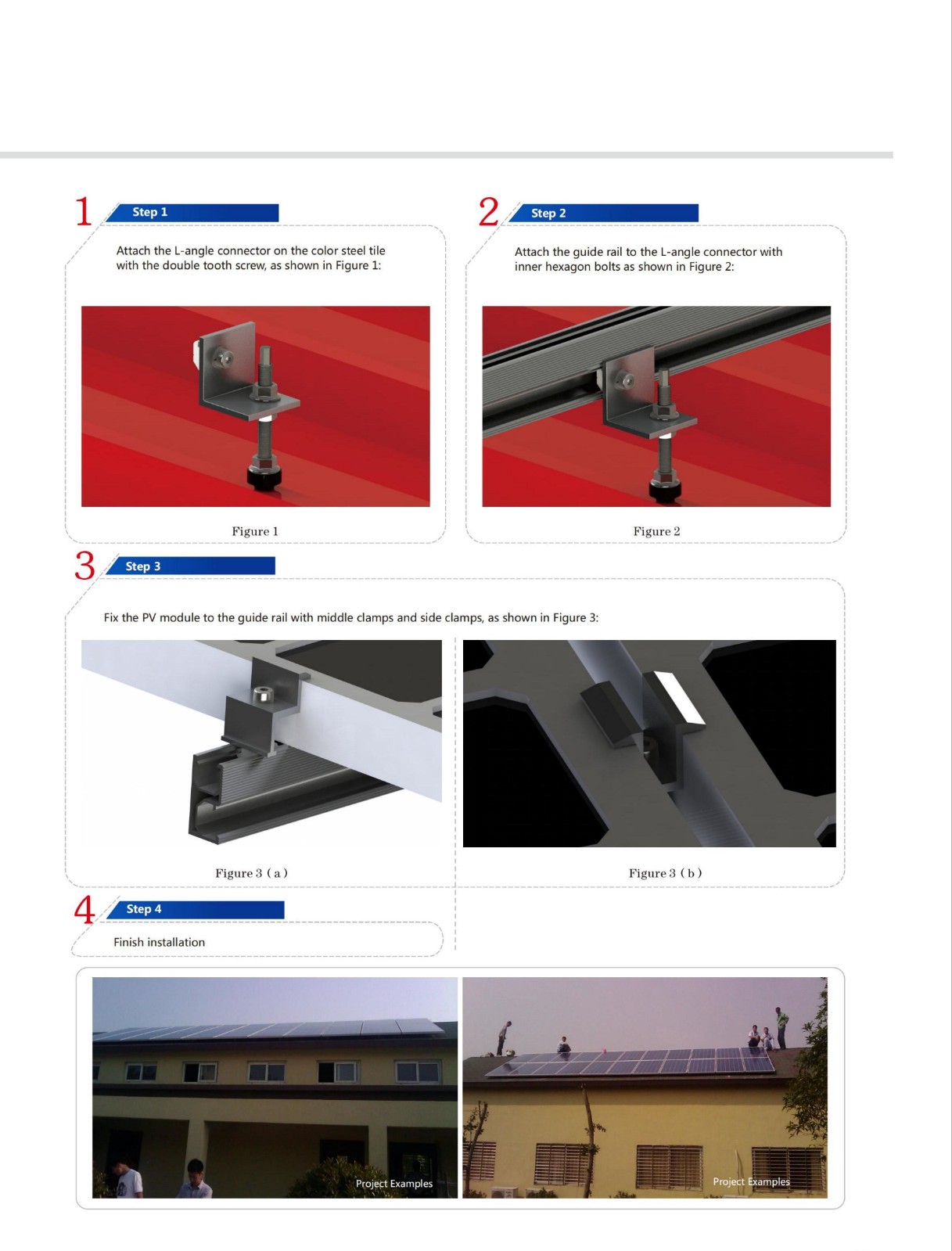 1 Step 1

Attach the L-angle connector on the color steel tile with the double tooth screw, as shown in Figure 1:

Figure 1

2 Step 2

Attach the guide rail to the L-angle connector with inner hexagon bolts as shown in Figure 2:

Figure 2

3 Step 3

Fix the PV module to the guide rail with middle clamps and side clamps, as shown in Figure 3:

Figure 3 ( a )

Figure 3 ( b )

4 Step 4

Finish installation

Project Examples

Project Examples