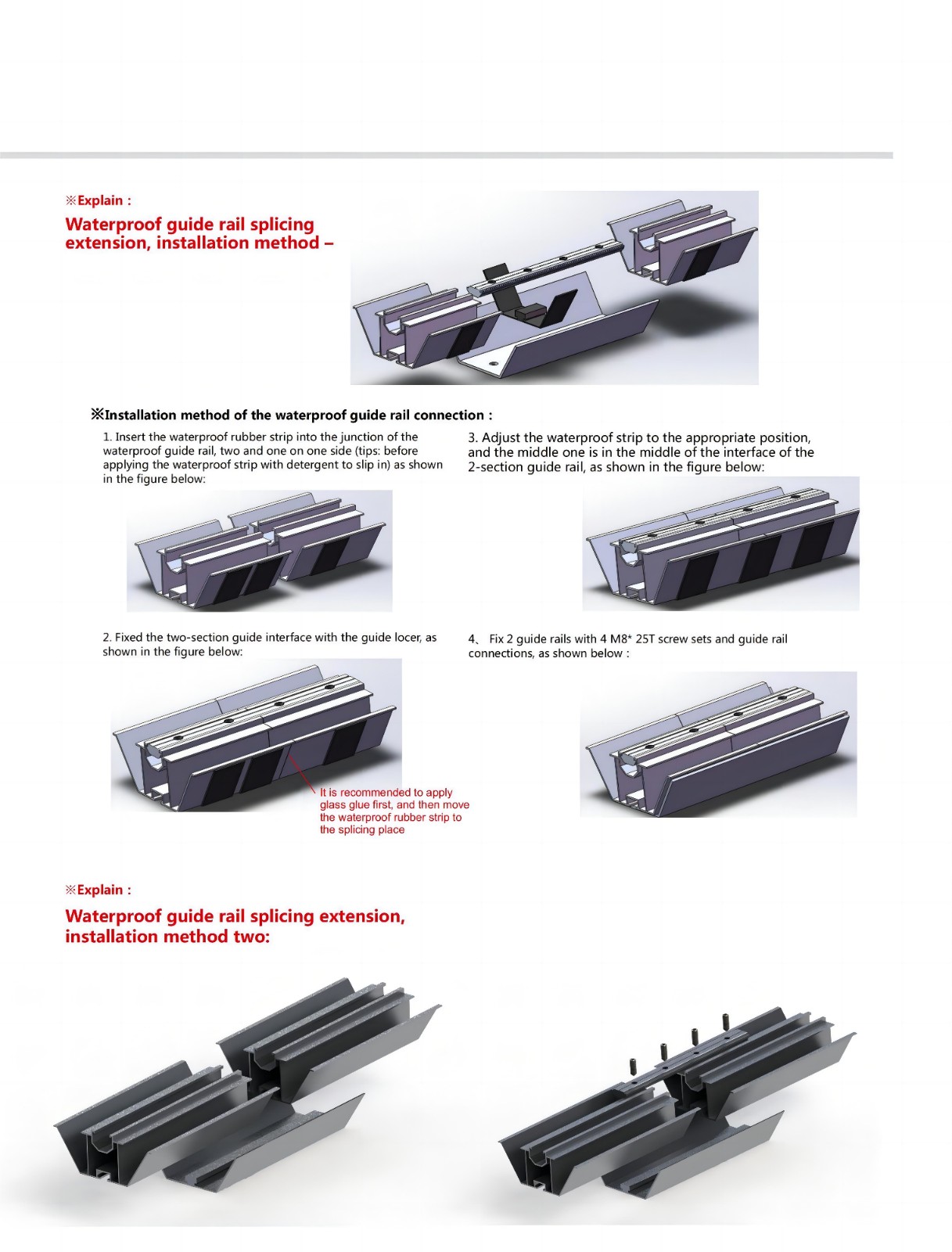 ※Explain :

Waterproof guide rail splicing extension, installation method –

※Installation method of the waterproof guide rail connection :

1. Insert the waterproof rubber strip into the junction of the waterproof guide rail, two and one on one side (tips: before applying the waterproof strip with detergent to slip in) as shown in the figure below:

2. Fixed the two-section guide interface with the guide locer, as shown in the figure below:

It is recommended to apply glass glue first, and then move the waterproof rubber strip to the splicing place

3. Adjust the waterproof strip to the appropriate position, and the middle one is in the middle of the interface of the 2-section guide rail, as shown in the figure below:

4、 Fix 2 guide rails with 4 M8* 25T screw sets and guide rail connections, as shown below :

※Explain :

Waterproof guide rail splicing extension, installation method two: